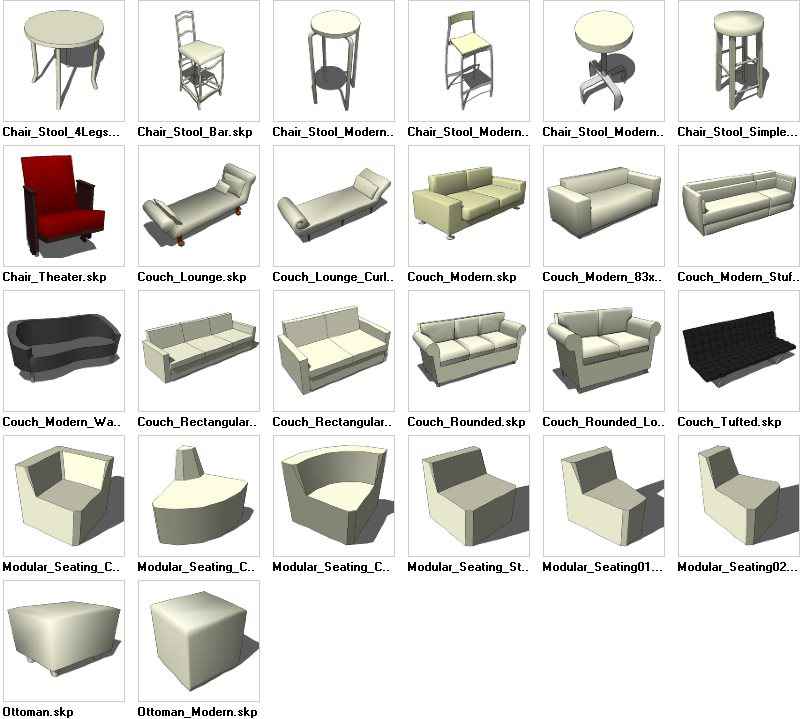 Chair_Stool_4Legs...
Chair_Stool_Bar.skp
Chair_Stool_Modern..
Chair_Stool_Modern..
Chair_Stool_Modern..
Chair_Stool_Simple...

Chair_Theater.skp
Couch_Lounge.skp
Couch_Lounge_Curl..
Couch_Modern.skp
Couch_Modern_83x..
Couch_Modern_Stuf..

Couch_Modern_Wa..
Couch_Rectangular..
Couch_Rectangular..
Couch_Rounded.skp
Couch_Rounded_Lo..
Couch_Tufted.skp

Modular_Seating_C..
Modular_Seating_C..
Modular_Seating_C..
Modular_Seating_St..
Modular_Seating01...
Modular_Seating02...

Ottoman.skp
Ottoman_Modern.skp