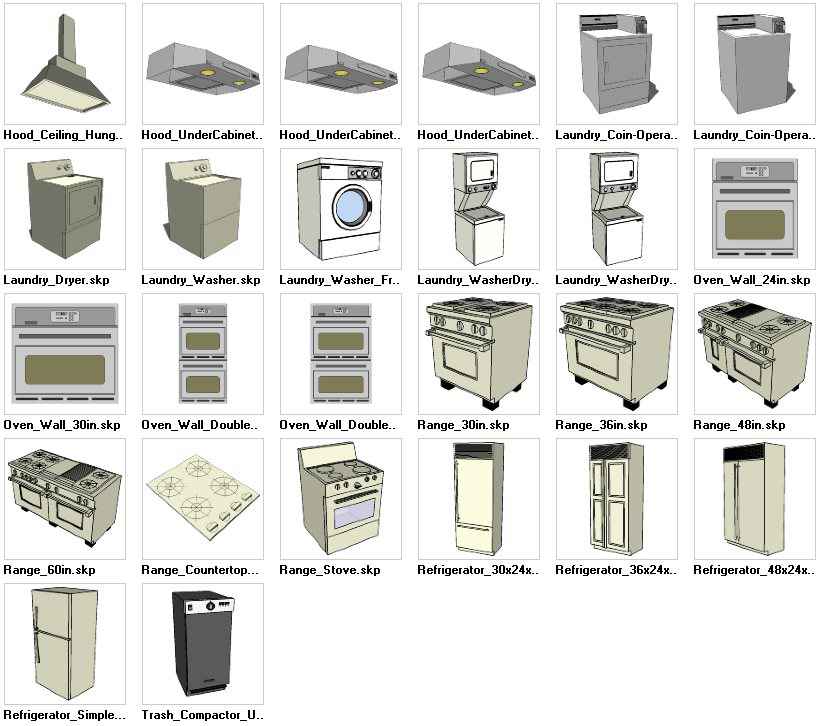 Hood_Ceiling_Hung..
Hood_UnderCabinet..
Hood_UnderCabinet..
Hood_UnderCabinet..
Laundry_Coin-Opera..
Laundry_Coin-Opera..

Laundry_Dryer.skp
Laundry_Washer.skp
Laundry_Washer_Fr..
Laundry_WasherDry..
Laundry_WasherDry..
Oven_Wall_24in.skp

Oven_Wall_30in.skp
Oven_Wall_Double..
Oven_Wall_Double..
Range_30in.skp
Range_36in.skp
Range_48in.skp

Range_60in.skp
Range_Countertop...
Range_Stove.skp
Refrigerator_30x24x..
Refrigerator_36x24x..
Refrigerator_48x24x..

Refrigerator_Simple...
Trash_Compactor_U..